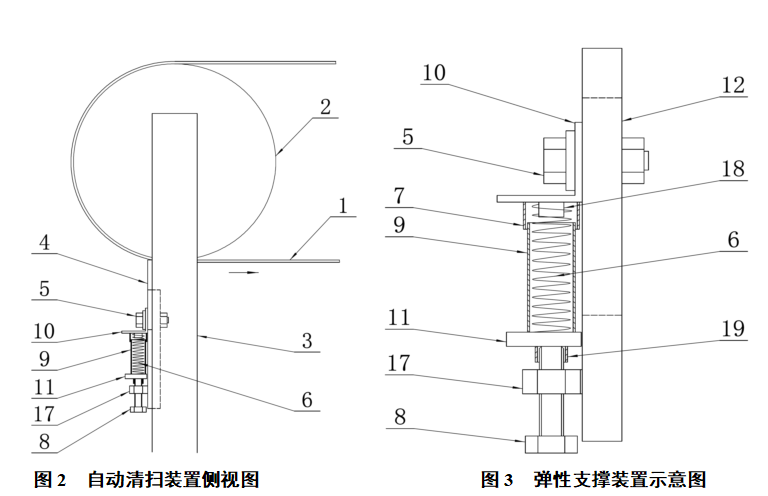 2
1
4
5
10
9
11
17
8
3
6

图 2　自动清扫装置侧视图

10
12
5
18
7
9
6
11
19
17
8

图 3　弹性支撑装置示意图