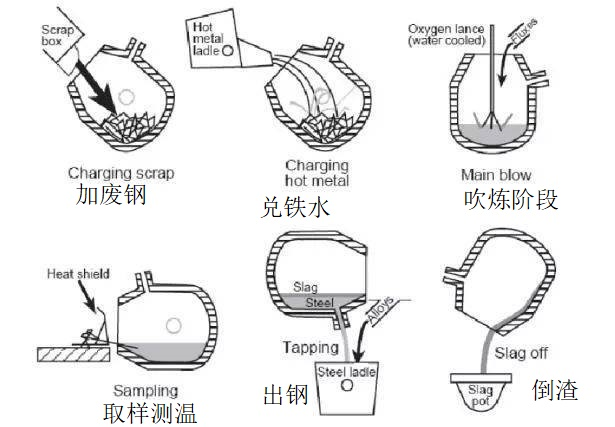 Scrap box

Charging scrap
加废钢

Hot metal ladle

Charging hot metal
兑铁水

Oxygen lance (water cooled)

Fluxes

Main blow
吹炼阶段

Heat shield

Sampling
取样测温

Slag

Steel

Alloys

Tapping

Steel ladle

出钢

Slag off

Slag pot

倒渣