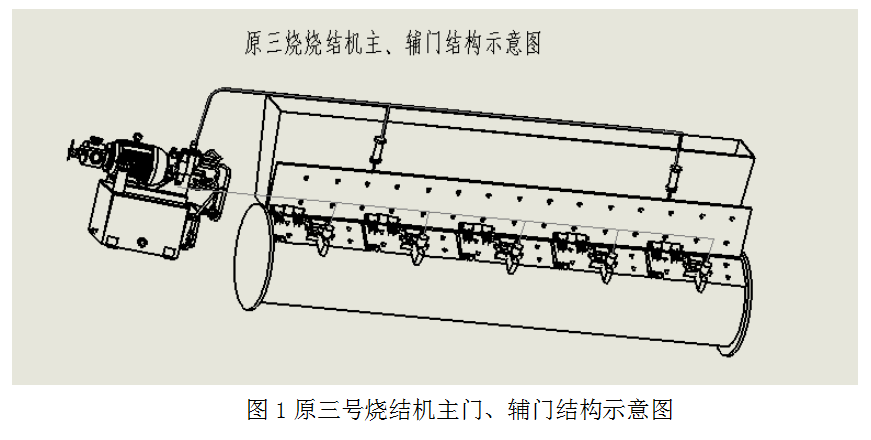 原三烧烧结机主、辅门结构示意图

图 1 原三号烧结机主门、辅门结构示意图