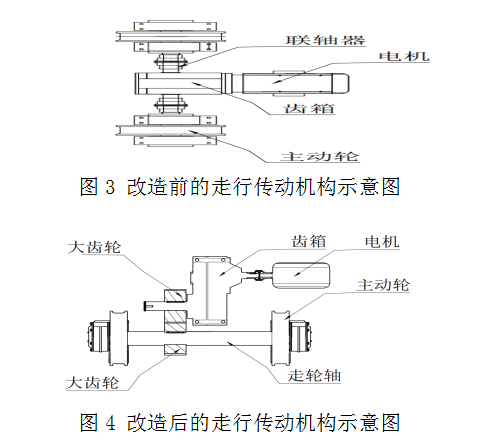 联轴器
电机
齿箱
主动轮
图 3 改造前的走行传动机构示意图

大齿轮
齿箱
电机
主动轮
大齿轮
走轮轴
图 4 改造后的走行传动机构示意图