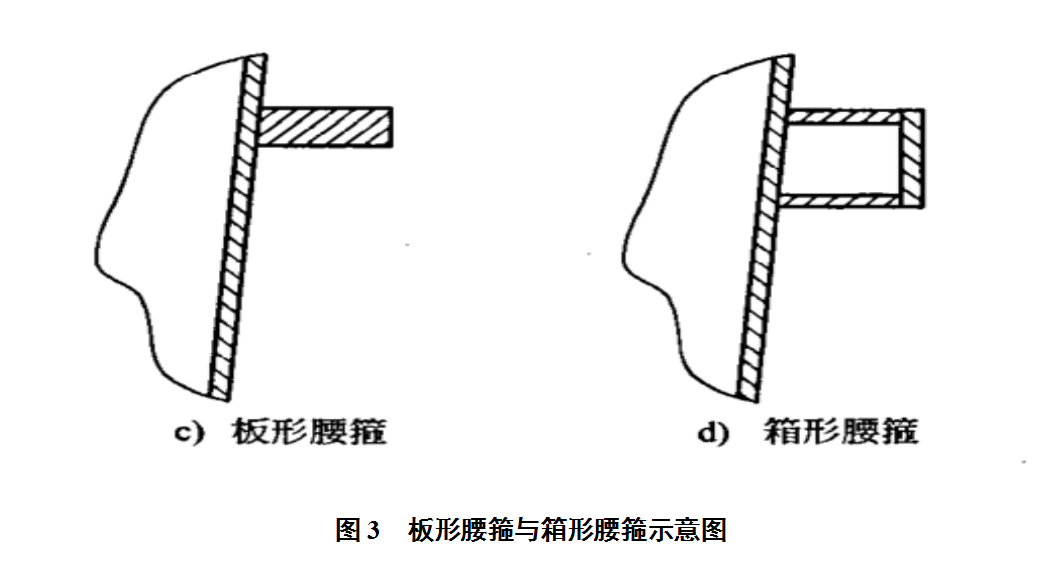 c) 板形腰箍

d) 箱形腰箍

图 3 板形腰箍与箱形腰箍示意图